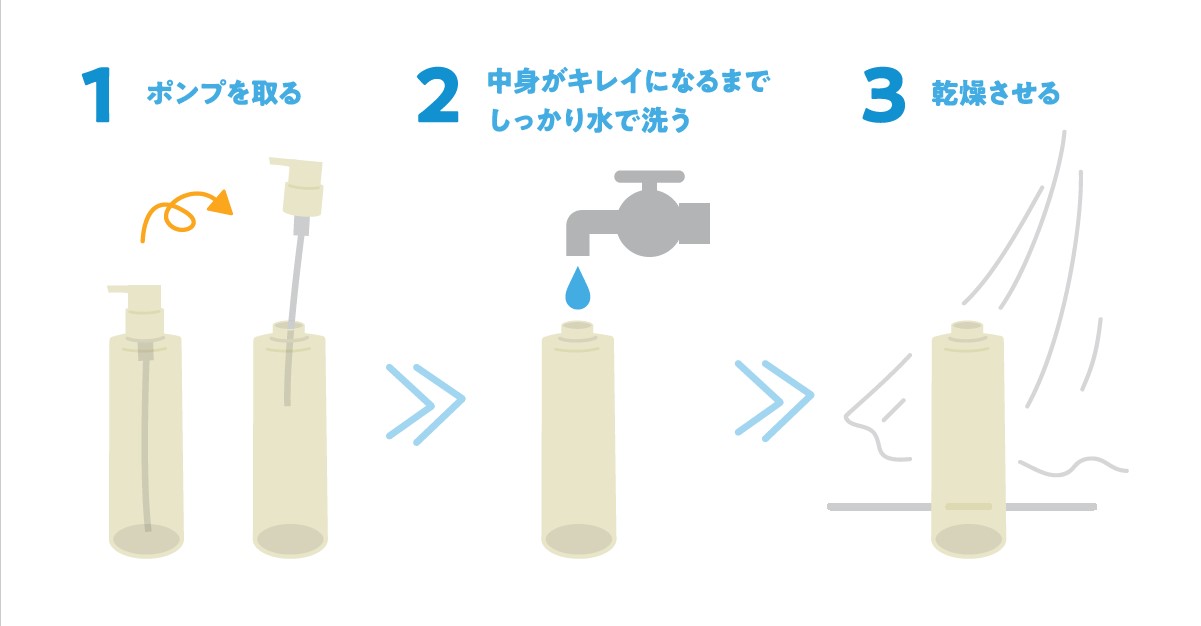 1 ポンプを取る

2 中身がキレイになるまで しっかり水で洗う

3 乾燥させる