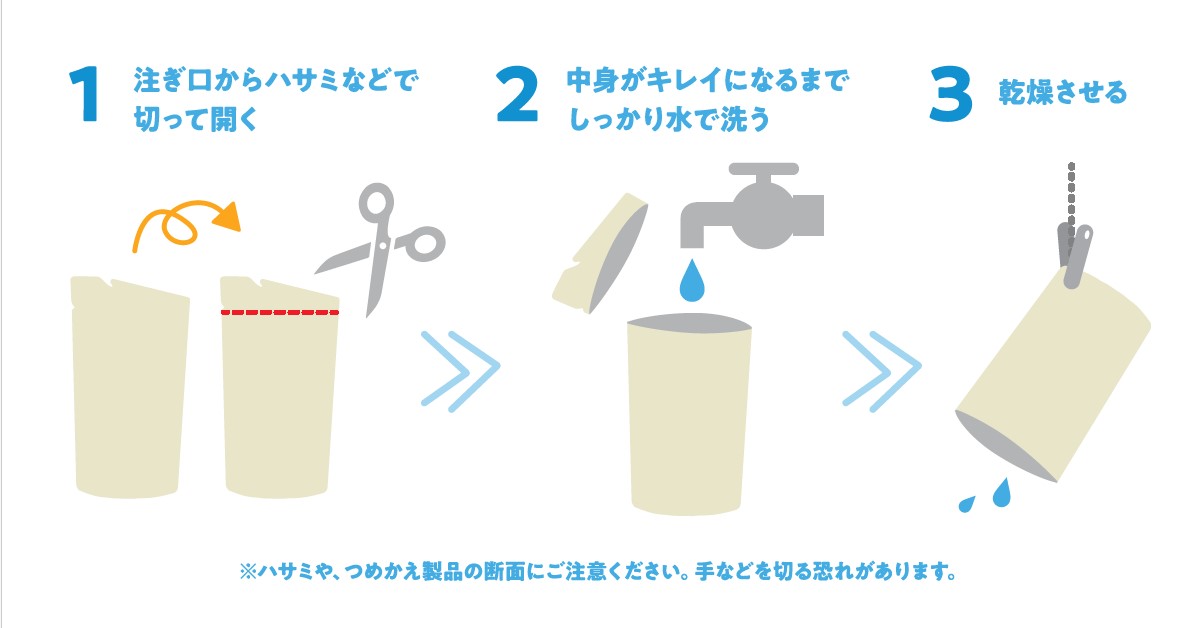 1 注ぎ口からハサミなどで切って開く

2 中身がキレイになるまでしっかり水で洗う

3 乾燥させる

※ハサミや、つめかえ製品の断面にご注意ください。手などを切る恐れがあります。